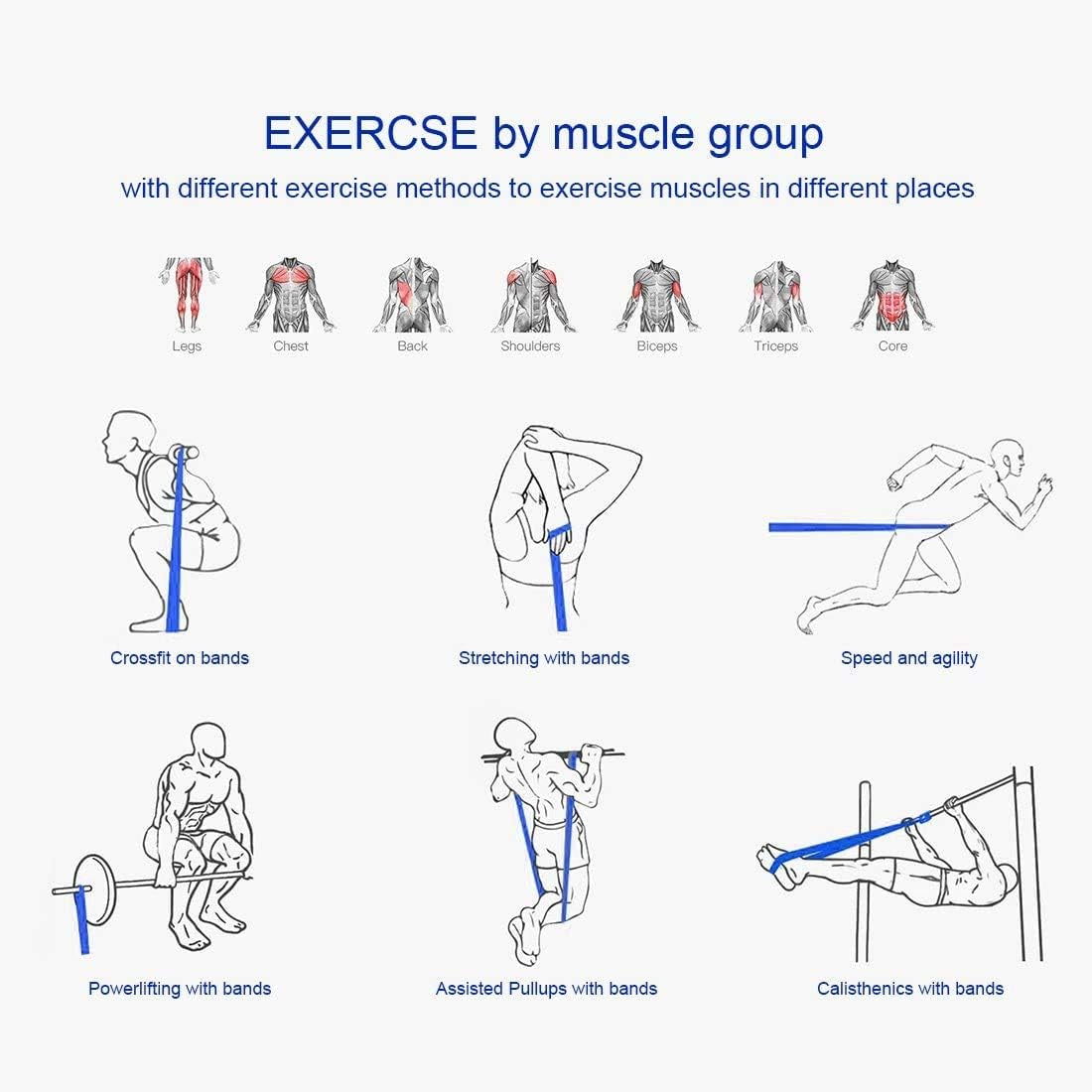 EXERCSE by muscle group

with different exercise methods to exercise muscles in different places

Legs Chest Back Shoulders Biceps Triceps Core

Crossfit on bands

Stretching with bands

Speed and agility

Powerlifting with bands

Assisted Pullups with bands

Calisthenics with bands